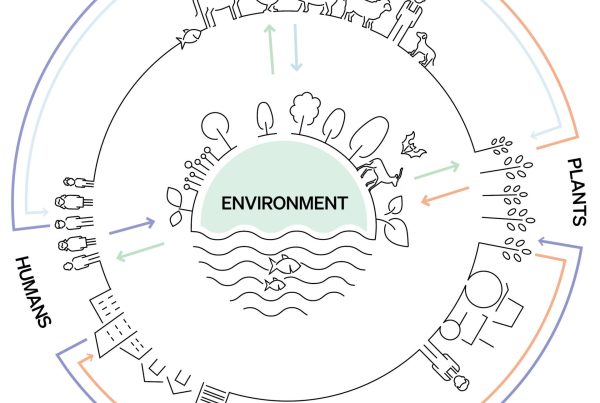 ENVIRONMENT

PLANTS

HUMANS